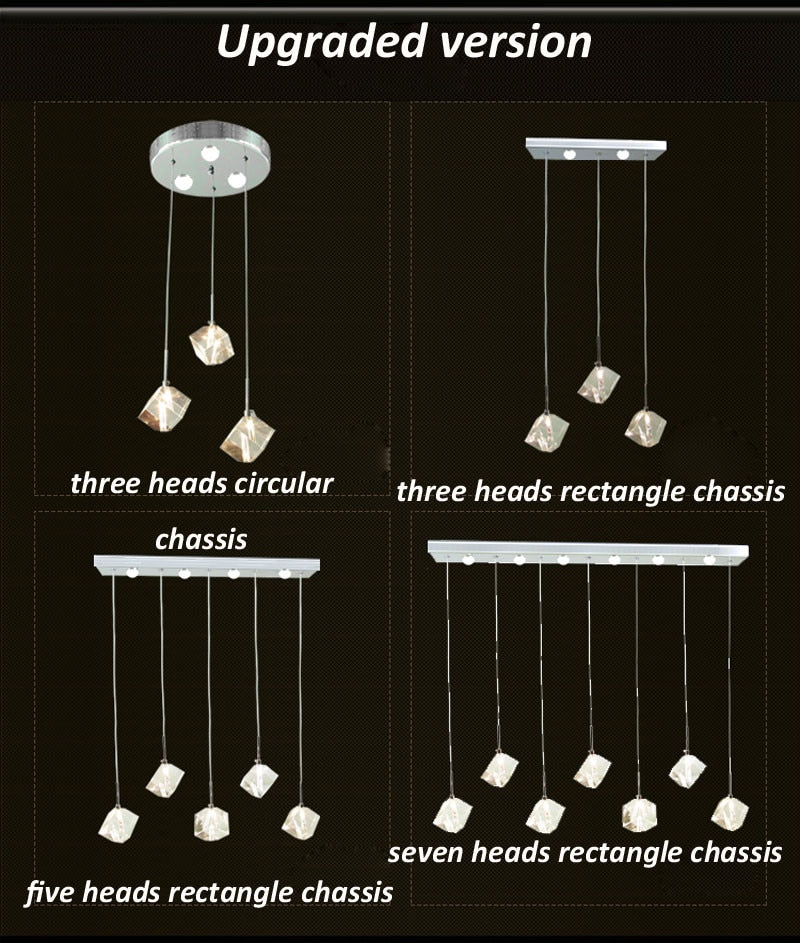 Upgraded version

three heads circular chassis

three heads rectangle chassis

five heads rectangle chassis

seven heads rectangle chassis